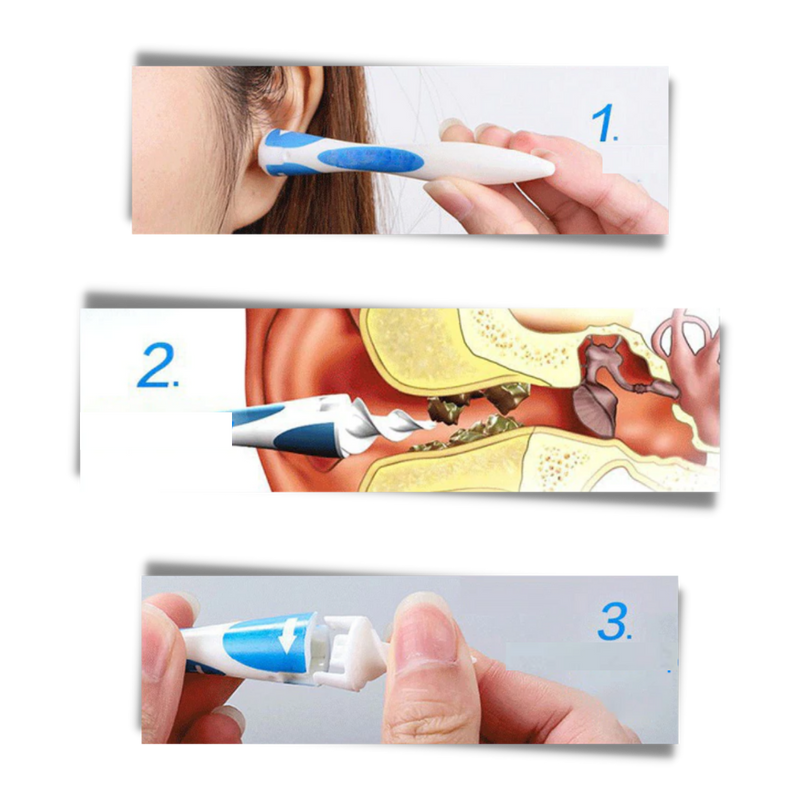 1.

2.

3.